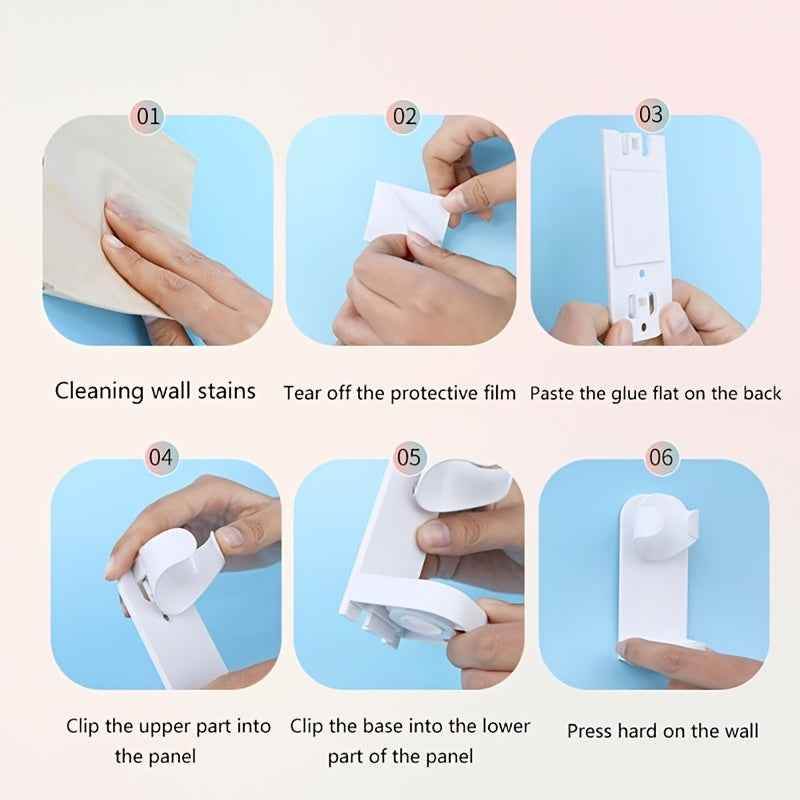 01

Cleaning wall stains

02

Tear off the protective film

03

Paste the glue flat on the back

04

Clip the upper part into the panel

05

Clip the base into the lower part of the panel

06

Press hard on the wall