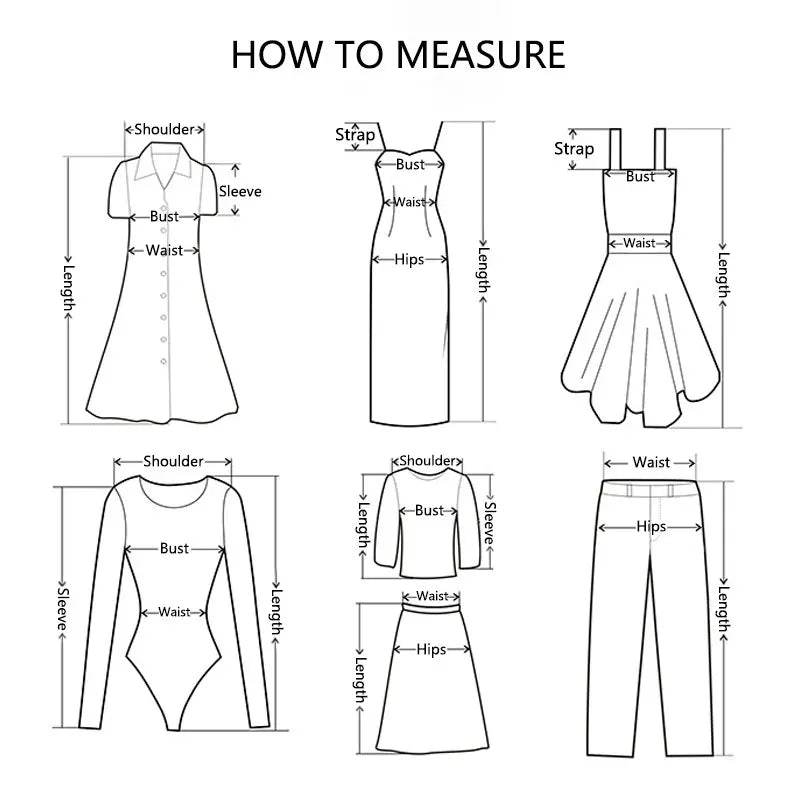 HOW TO MEASURE

Shoulder
Sleeve
Bust
Waist
Length

Strap
Bust
Waist
Hips
Length

Strap
Bust
Waist
Length

Shoulder
Bust
Waist
Sleeve
Length

Shoulder
Bust
Length
Sleeve

Waist
Hips
Length

Waist
Hips
Length