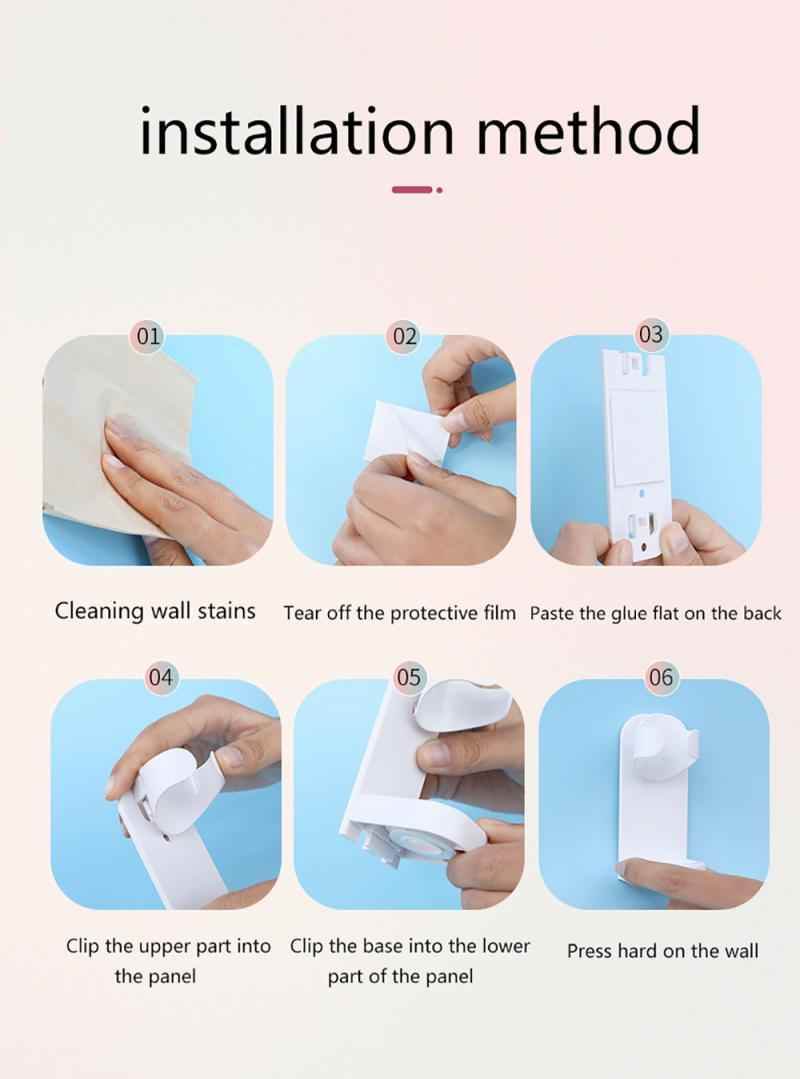 installation method

01

Cleaning wall stains

02

Tear off the protective film

03

Paste the glue flat on the back

04

Clip the upper part into the panel

05

Clip the base into the lower part of the panel

06

Press hard on the wall