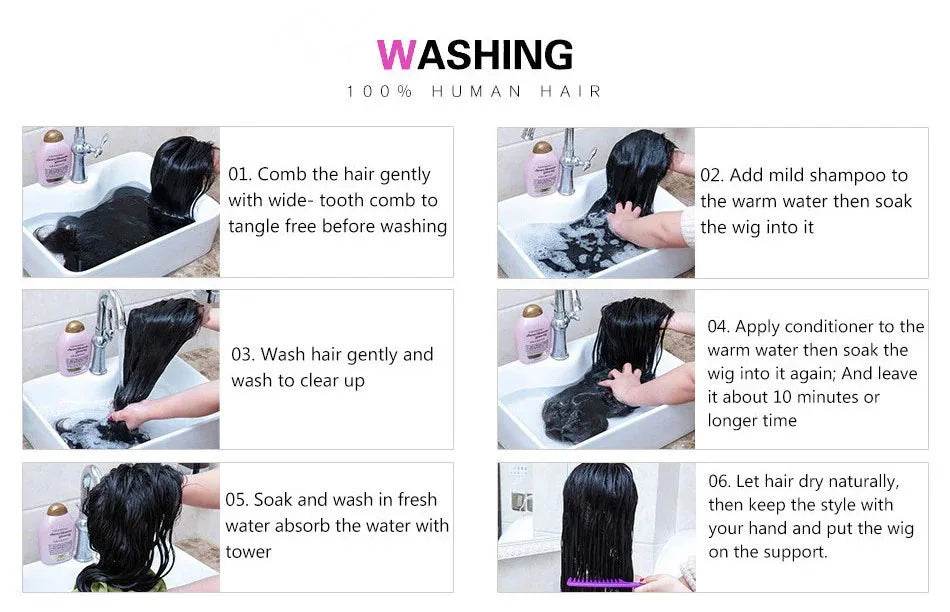 WASHING
100% HUMAN HAIR

01. Comb the hair gently with wide- tooth comb to tangle free before washing

02. Add mild shampoo to the warm water then soak the wig into it

03. Wash hair gently and wash to clear up

04. Apply conditioner to the warm water then soak the wig into it again; And leave it about 10 minutes or longer time

05. Soak and wash in fresh water absorb the water with tower

06. Let hair dry naturally, then keep the style with your hand and put the wig on the support.